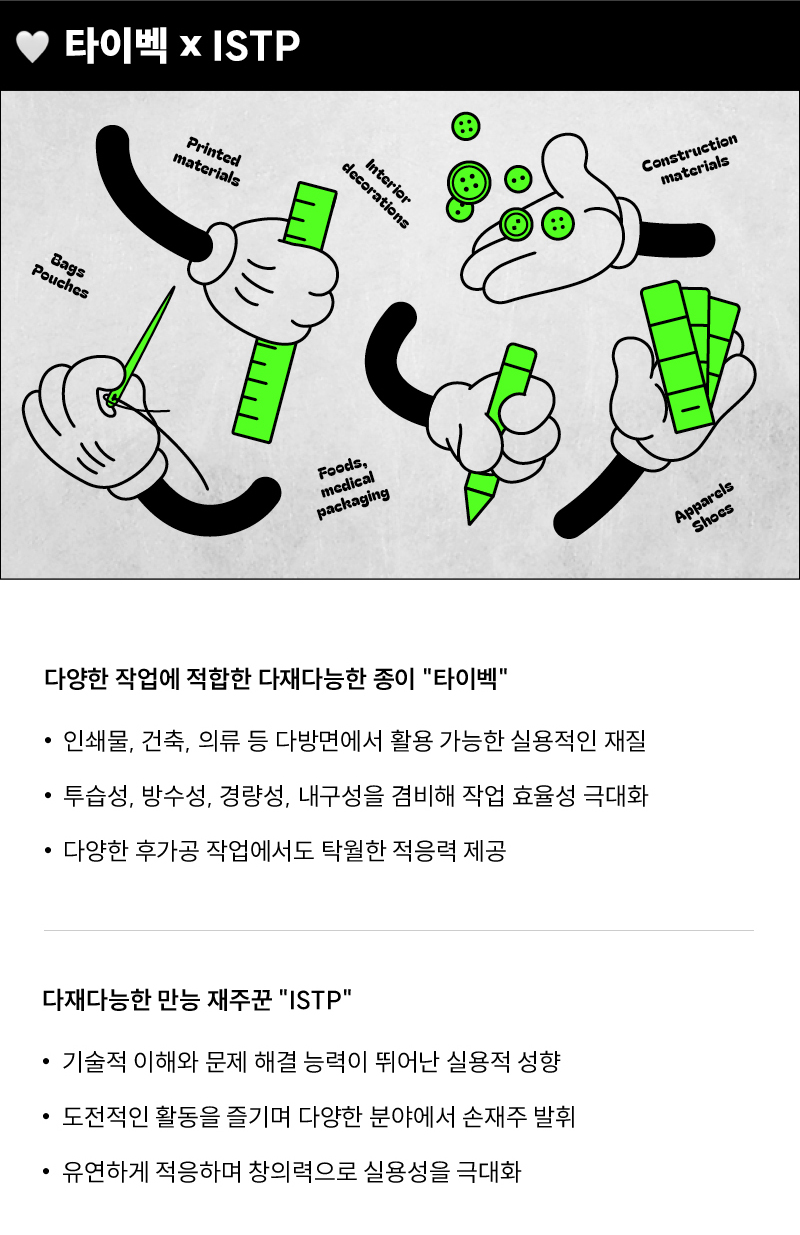 타이벡 x ISTP

Printed materials

Interior decorations

Construction materials

Bags Pouches

Foods, medical packaging

Apparels Shoes

다양한 작업에 적합한 다재다능한 종이 "타이벡"

• 인쇄물, 건축, 의류 등 다방면에서 활용 가능한 실용적인 재질

• 투습성, 방수성, 경량성, 내구성을 겸비해 작업 효율성 극대화

• 다양한 후가공 작업에서도 탁월한 적응력 제공

다재다능한 만능 재주꾼 "ISTP"

• 기술적 이해와 문제 해결 능력이 뛰어난 실용적 성향

• 도전적인 활동을 즐기며 다양한 분야에서 손재주 발휘

• 유연하게 적응하며 창의력으로 실용성을 극대화